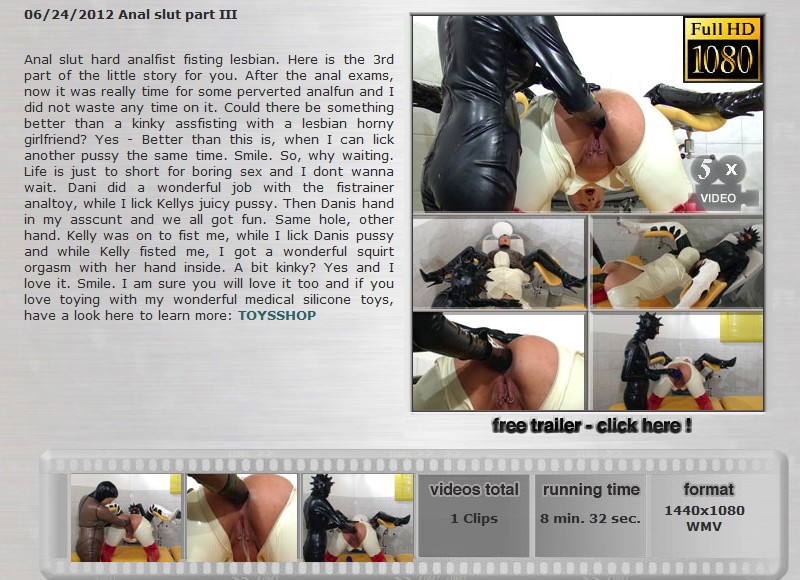 06/24/2012 Anal slut part III

Anal slut hard analfist fisting lesbian. Here is the 3rd part of the little story for you. After the anal exams, now it was really time for some perverted analfun and I did not waste any time on it. Could there be something better than a kinky assfisting with a lesbian horny girlfriend? Yes - Better than this is, when I can lick another pussy the same time. Smile. So, why waiting. Life is just to short for boring sex and I dont wanna wait. Dani did a wonderful job with the fistrainer analtoy, while I lick Kellys juicy pussy. Then Danis hand in my asscunt and we all got fun. Same hole, other hand. Kelly was on to fist me, while I lick Danis pussy and while Kelly fisted me, I got a wonderful squirt orgasm with her hand inside. A bit kinky? Yes and I love it. Smile. I am sure you will love it too and if you love toying with my wonderful medical silicone toys, have a look here to learn more: TOYSSHOP

Full HD 1080

5 x VIDEO

free trailer - click here !

videos total
1 Clips

running time
8 min. 32 sec.

format
1440x1080
WMV