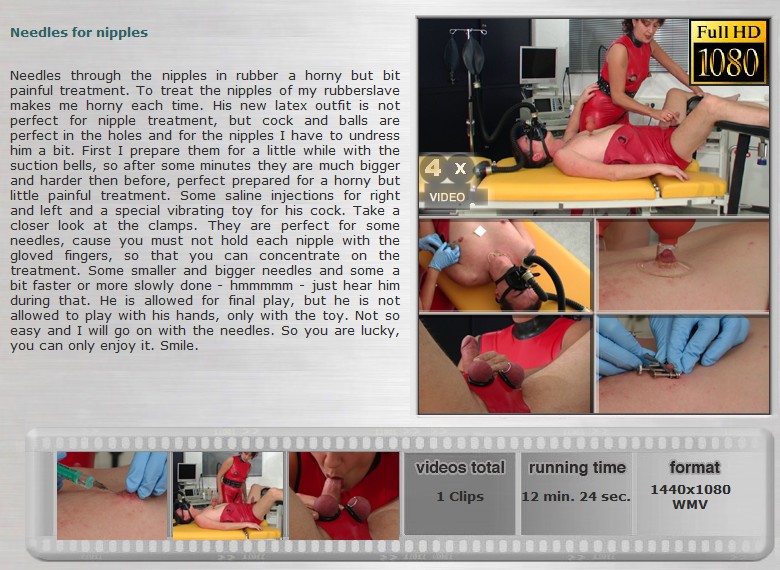 Needles for nipples

Needles through the nipples in rubber a horny but bit painful treatment. To treat the nipples of my rubberslave makes me horny each time. His new latex outfit is not perfect for nipple treatment, but cock and balls are perfect in the holes and for the nipples I have to undress him a bit. First I prepare them for a little while with the suction bells, so after some minutes they are much bigger and harder then before, perfect prepared for a horny but little painful treatment. Some saline injections for right and left and a special vibrating toy for his cock. Take a closer look at the clamps. They are perfect for some needles, cause you must not hold each nipple with the gloved fingers, so that you can concentrate on the treatment. Some smaller and bigger needles and some a bit faster or more slowly done - hmmmmm - just hear him during that. He is allowed for final play, but he is not allowed to play with his hands, only with the toy. Not so easy and I will go on with the needles. So you are lucky, you can only enjoy it. Smile.

Full HD
1080

4 x
VIDEO

videos total
1 Clips

running time
12 min. 24 sec.

format
1440x1080
WMV