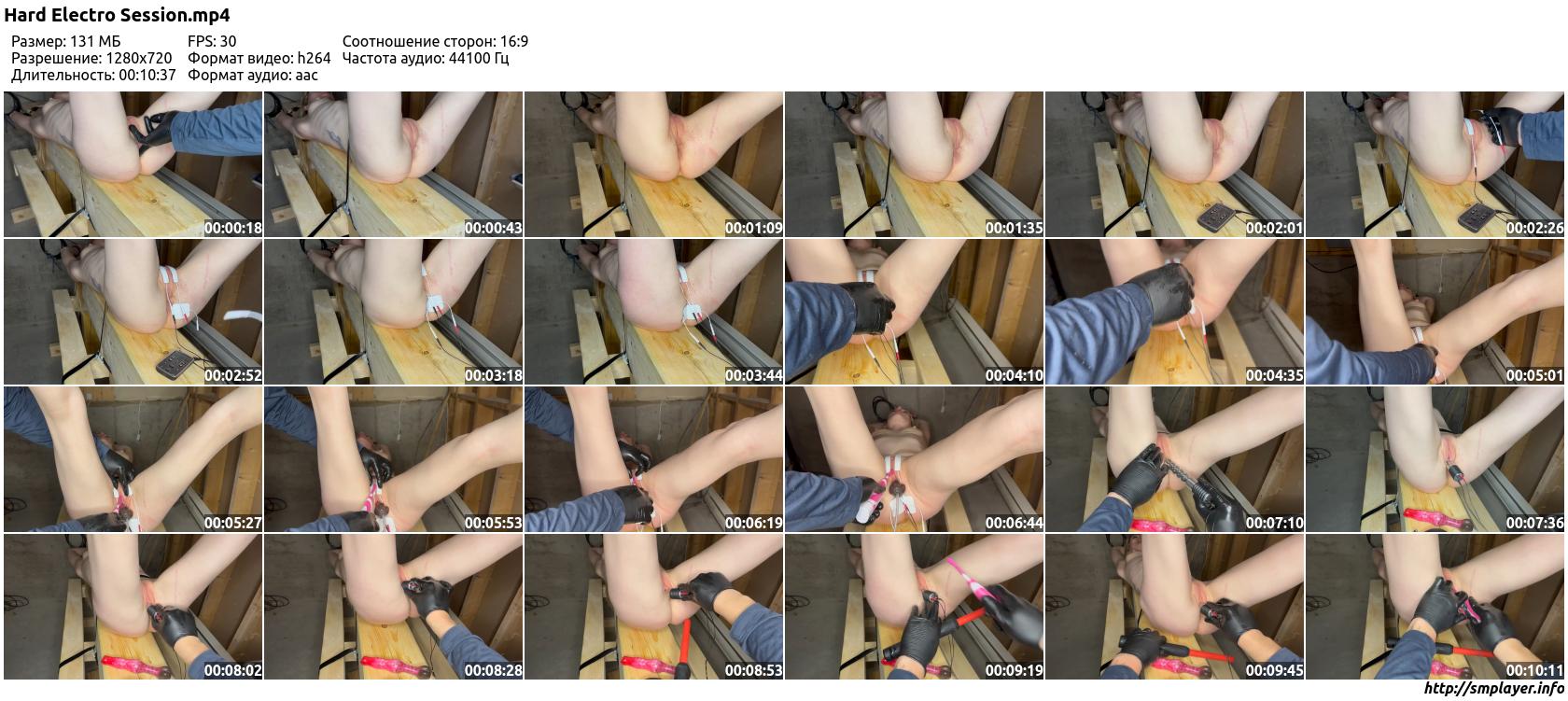 Hard Electro Session.mp4

Размер: 131 МБ
Разрешение: 1280x720
Длительность: 00:10:37

FPS: 30
Формат видео: h264
Формат аудио: aac

Соотношение сторон: 16:9
Частота аудио: 44100 Гц

00:00:18 00:00:43 00:01:09 00:01:35 00:02:01 00:02:26
00:02:52 00:03:18 00:03:44 00:04:10 00:04:35 00:05:01
00:05:27 00:05:53 00:06:19 00:06:44 00:07:10 00:07:36
00:08:02 00:08:28 00:08:53 00:09:19 00:09:45 00:10:11

http://smplayer.info