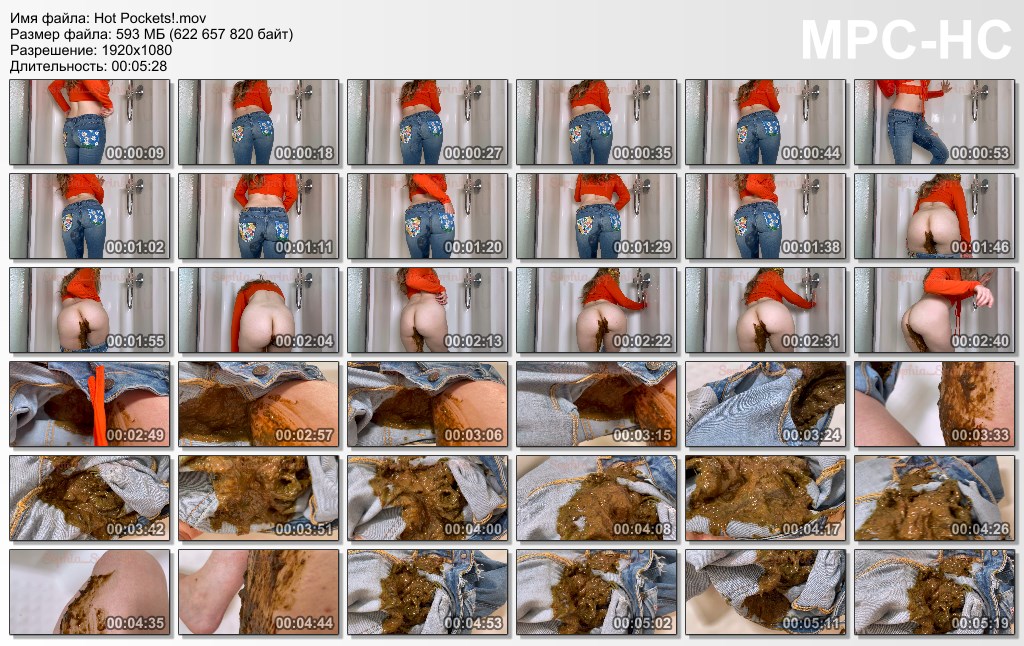 Имя файла: Hot Pockets!.mov
Размер файла: 593 МБ (622 657 820 байт)
Разрешение: 1920x1080
Длительность: 00:05:28

MPC-HC

00:00:09
00:00:18
00:00:27
00:00:35
00:00:44
00:00:53
00:01:02
00:01:11
00:01:20
00:01:29
00:01:38
00:01:46
00:01:55
00:02:04
00:02:13
00:02:22
00:02:31
00:02:40
00:02:49
00:02:57
00:03:06
00:03:15
00:03:24
00:03:33
00:03:42
00:03:51
00:04:00
00:04:08
00:04:17
00:04:26
00:04:35
00:04:44
00:04:53
00:05:02
00:05:11
00:05:19